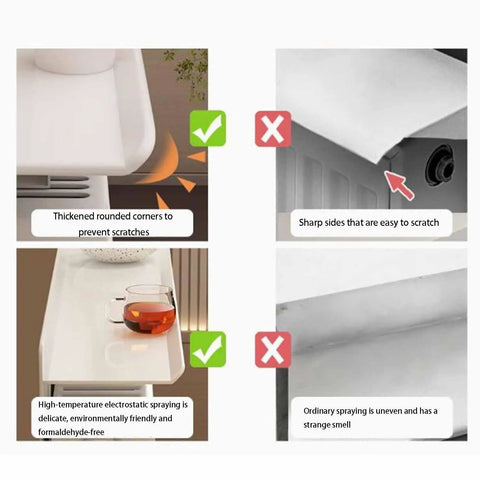 Thickened rounded corners to prevent scratches

Sharp sides that are easy to scratch

High-temperature electrostatic spraying is delicate, environmentally friendly and formaldehyde-free

Ordinary spraying is uneven and has a strange smell