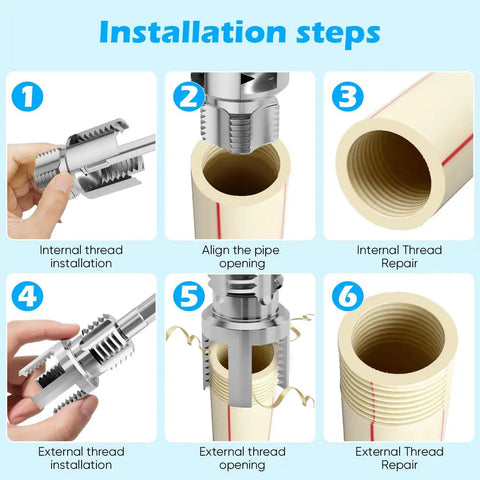 Installation steps

1
Internal thread installation

2
Align the pipe opening

3
Internal Thread Repair

4
External thread installation

5
External thread opening

6
External Thread Repair