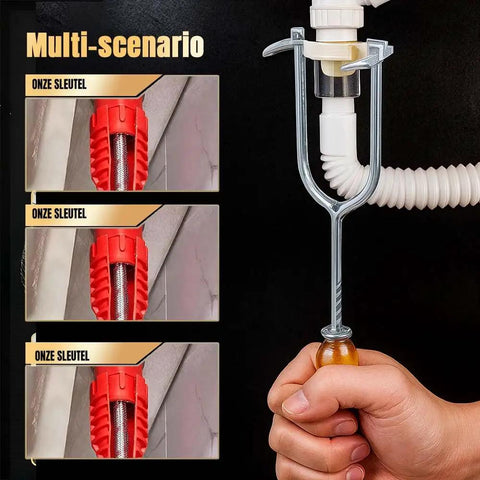 Multi-scenario

ONZE SLEUTEL

ONZE SLEUTEL

ONZE SLEUTEL