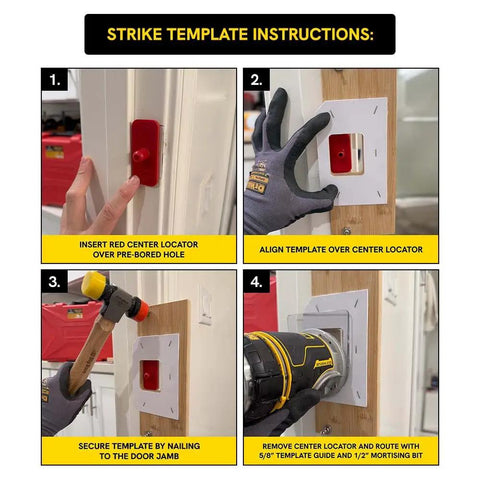 STRIKE TEMPLATE INSTRUCTIONS:

1.

INSERT RED CENTER LOCATOR OVER PRE-BORED HOLE

2.

ALIGN TEMPLATE OVER CENTER LOCATOR

3.

SECURE TEMPLATE BY NAILING TO THE DOOR JAMB

4.

REMOVE CENTER LOCATOR AND ROUTE WITH 5/8" TEMPLATE GUIDE AND 1/2" MORTISING BIT