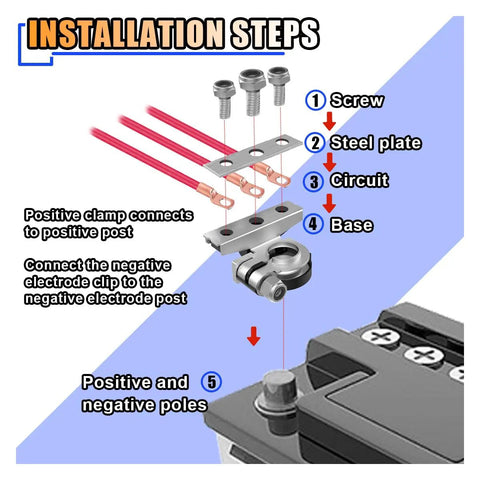 INSTALLATION STEPS

1 Screw

2 Steel plate

3 Circuit

4 Base

Positive clamp connects to positive post

Connect the negative electrode clip to the negative electrode post

Positive and negative poles 5