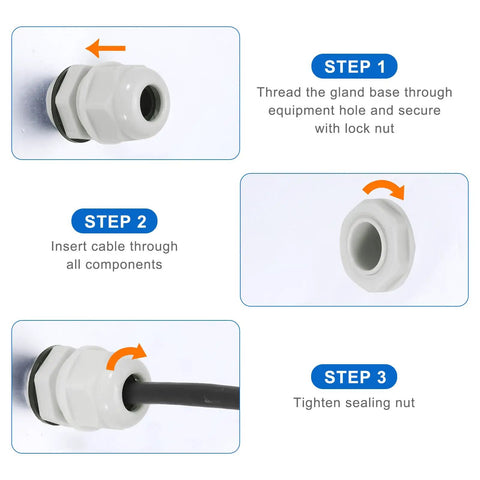 STEP 1

Thread the gland base through equipment hole and secure with lock nut

STEP 2

Insert cable through all components

STEP 3

Tighten sealing nut