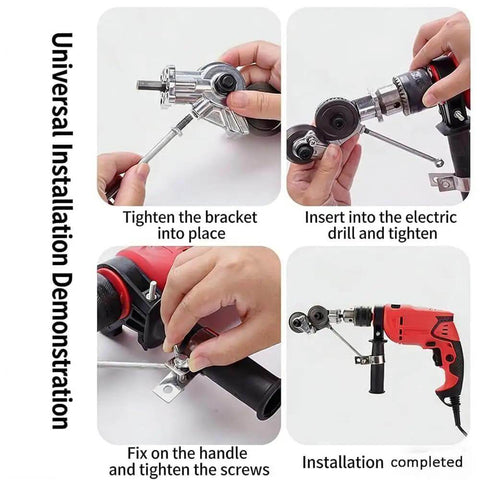 Universal Installation Demonstration

Tighten the bracket into place

Insert into the electric drill and tighten

Fix on the handle and tighten the screws

Installation completed