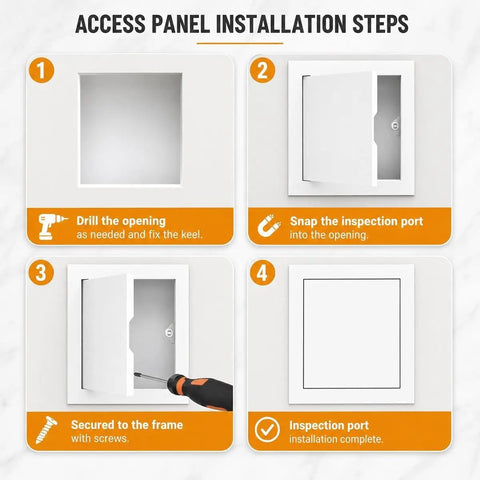 ACCESS PANEL INSTALLATION STEPS

1

Drill the opening as needed and fix the keel.

2

Snap the inspection port into the opening.

3

Secured to the frame with screws.

4

Inspection port installation complete.