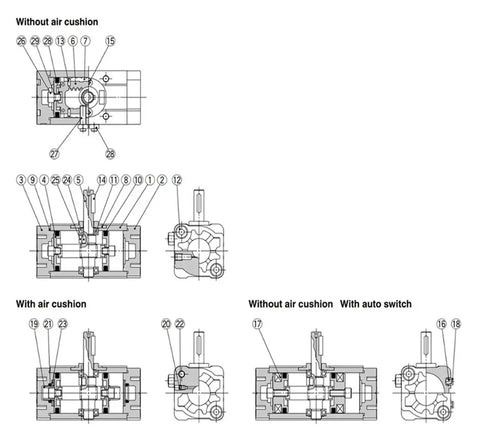 Without air cushion

26 29 28 13 6 7 15

27 28

3 9 4 25 24 5 14 11 8 10 1 2 12

With air cushion

19 21 23

20 22

Without air cushion With auto switch

17

16 18