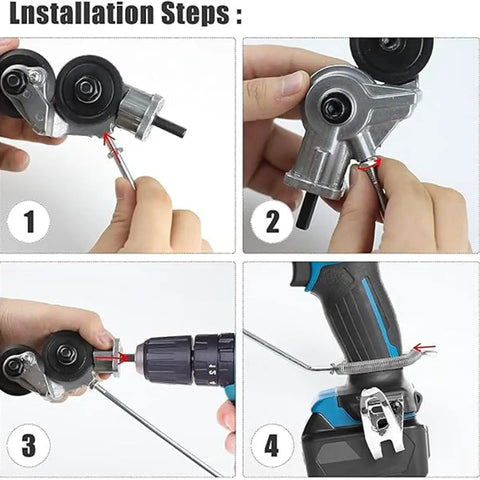 Lnstallation Steps :

1

2

3

4