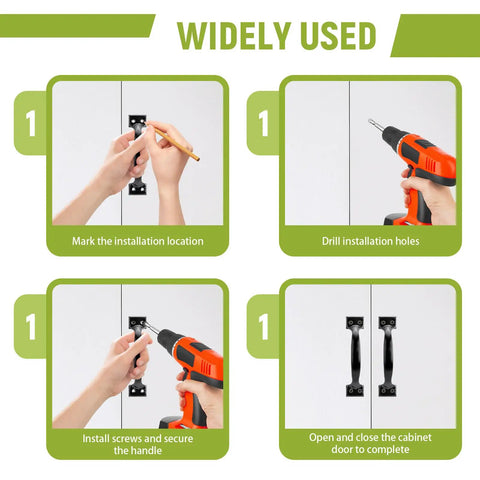 WIDELY USED

1

Mark the installation location

1

Drill installation holes

1

Install screws and secure the handle

1

Open and close the cabinet door to complete