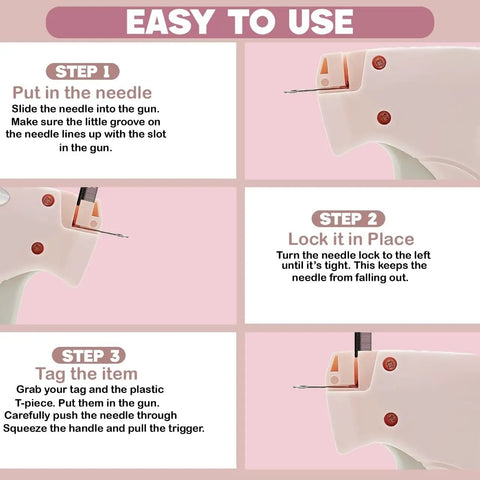 EASY TO USE

STEP 1
Put in the needle
Slide the needle into the gun. Make sure the little groove on the needle lines up with the slot in the gun.

STEP 2
Lock it in Place
Turn the needle lock to the left until it's tight. This keeps the needle from falling out.

STEP 3
Tag the item
Grab your tag and the plastic T-piece. Put them in the gun. Carefully push the needle through Squeeze the handle and pull the trigger.