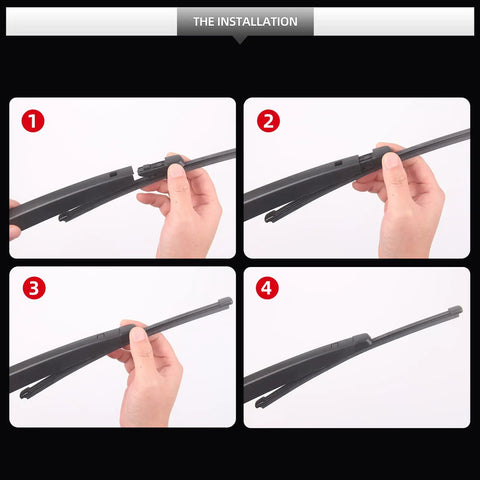 THE INSTALLATION

1

2

3

4