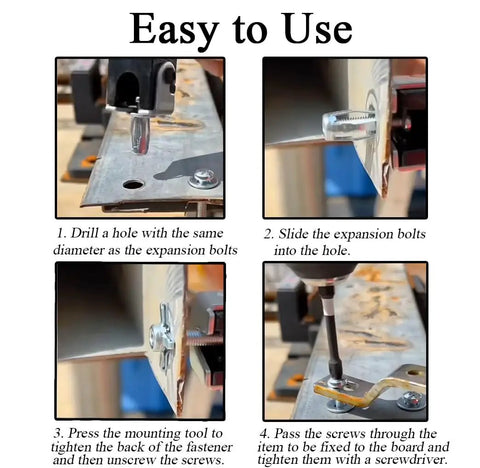 Easy to Use

1. Drill a hole with the same diameter as the expansion bolts

2. Slide the expansion bolts into the hole.

3. Press the mounting tool to tighten the back of the fastener and then unscrew the screws.

4. Pass the screws through the item to be fixed to the board and tighten them with a screwdriver.