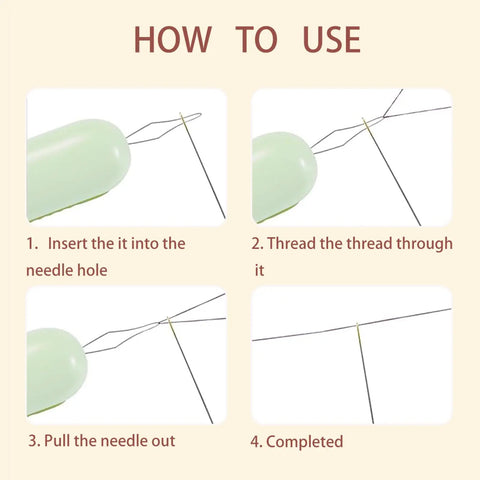 HOW TO USE

1. Insert the it into the needle hole

2. Thread the thread through it

3. Pull the needle out

4. Completed