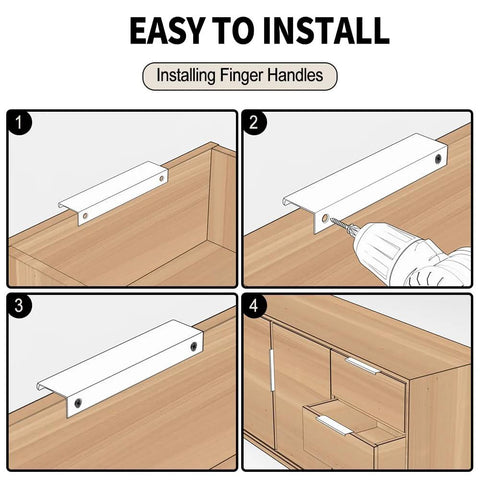 EASY TO INSTALL

Installing Finger Handles

1

2

3

4