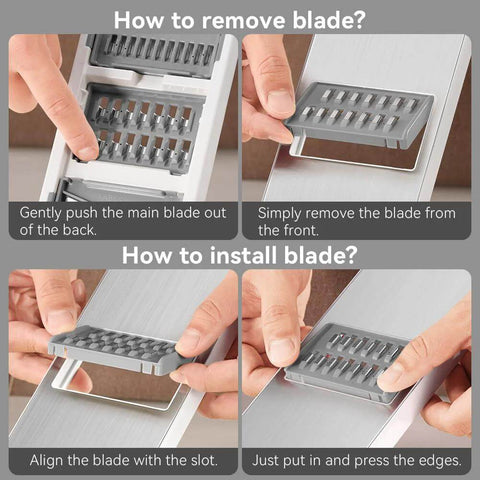 How to remove blade?

Gently push the main blade out of the back.

Simply remove the blade from the front.

How to install blade?

Align the blade with the slot.

Just put in and press the edges.