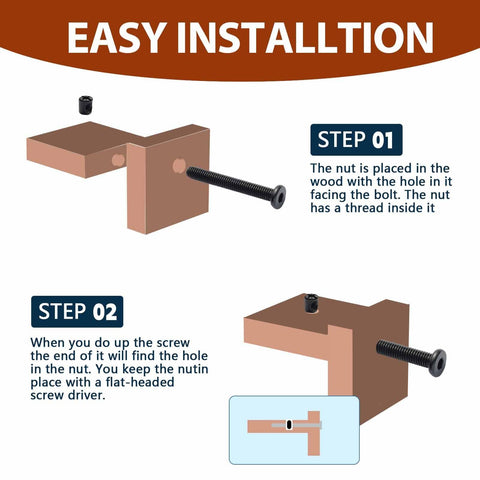 EASY INSTALLTION

STEP 01

The nut is placed in the wood with the hole in it facing the bolt. The nut has a thread inside it

STEP 02

When you do up the screw the end of it will find the hole in the nut. You keep the nutin place with a flat-headed screw driver.