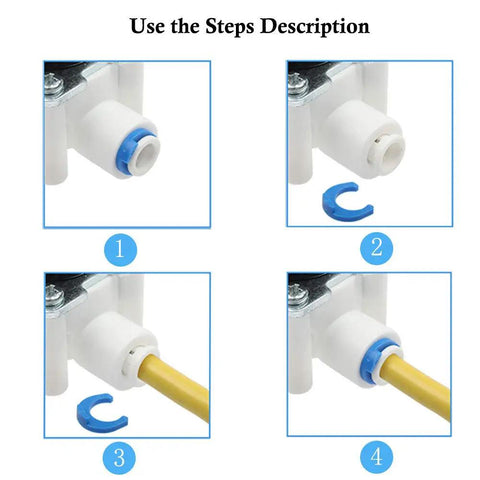 Use the Steps Description

1

2

3

4