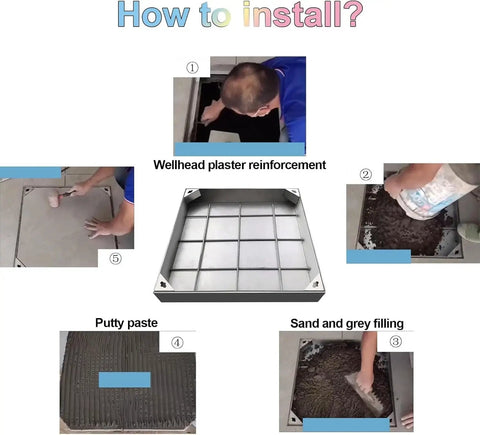 How to install?

①

Wellhead plaster reinforcement

②

⑤

Putty paste

④

Sand and grey filling

③