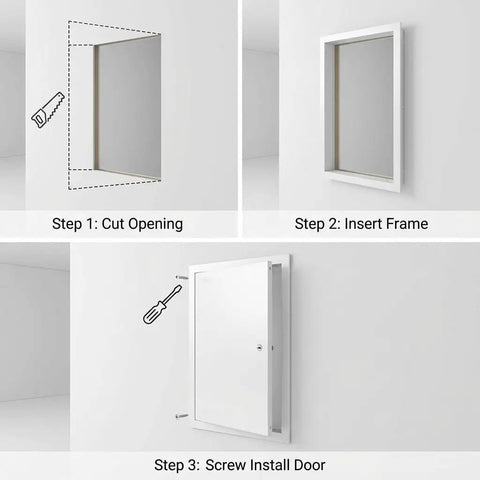 Step 1: Cut Opening

Step 2: Insert Frame

Step 3: Screw Install Door