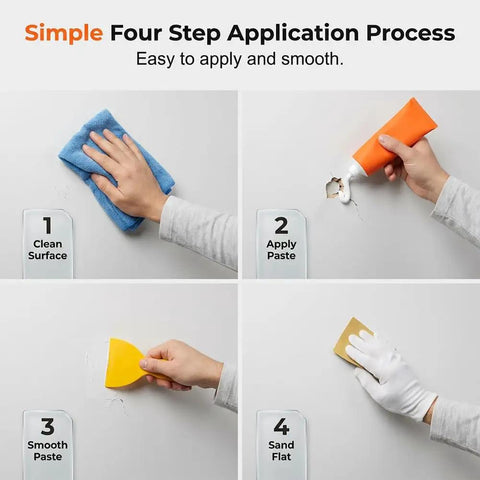 Simple Four Step Application Process
Easy to apply and smooth.

1
Clean Surface

2
Apply Paste

3
Smooth Paste

4
Sand Flat