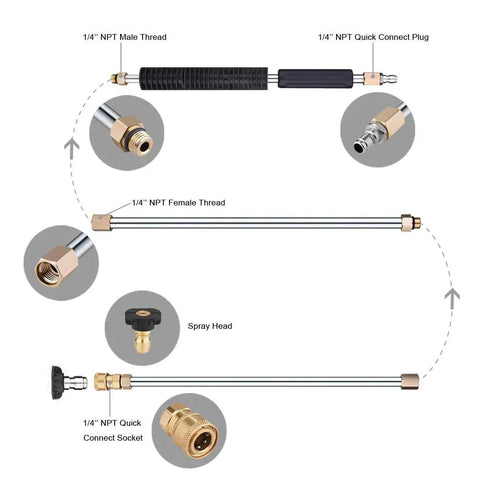 1/4'' NPT Male Thread

1/4'' NPT Quick Connect Plug

1/4'' NPT Female Thread

Spray Head

1/4'' NPT Quick Connect Socket