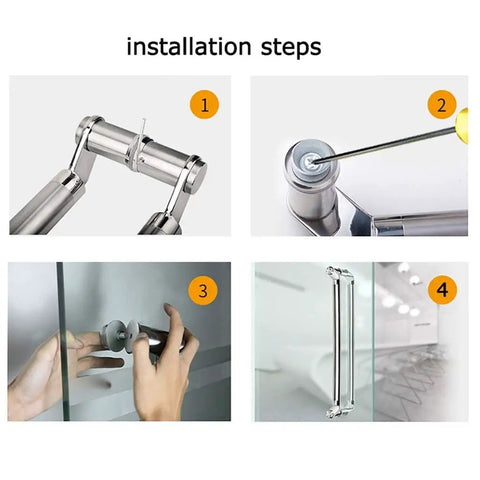 installation steps

1

2

3

4