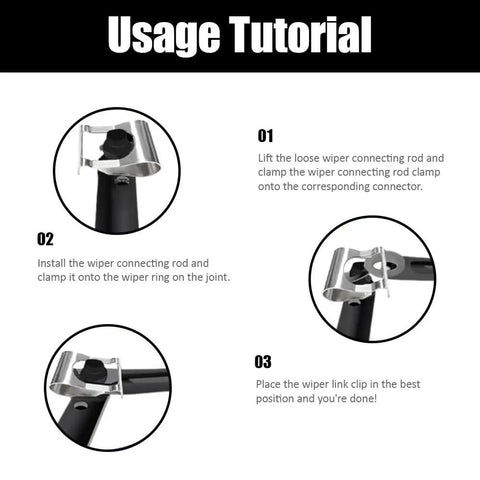 Usage Tutorial

01

Lift the loose wiper connecting rod and clamp the wiper connecting rod clamp onto the corresponding connector.

02

Install the wiper connecting rod and clamp it onto the wiper ring on the joint.

03

Place the wiper link clip in the best position and you're done!