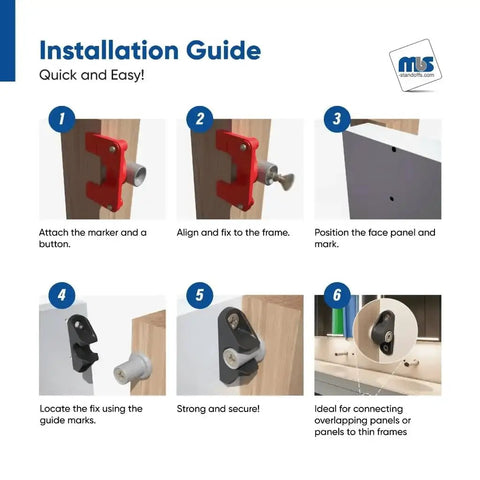 Installation Guide
Quick and Easy!

mbs
-standoffs.com

1
Attach the marker and a button.

2
Align and fix to the frame.

3
Position the face panel and mark.

4
Locate the fix using the guide marks.

5
Strong and secure!

6
Ideal for connecting overlapping panels or panels to thin frames