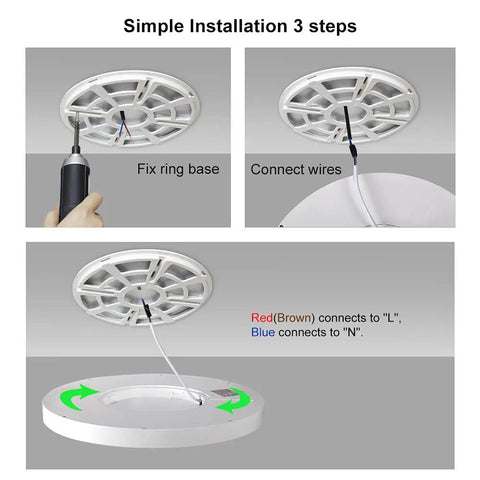 Simple Installation 3 steps

Fix ring base

Connect wires

Red(Brown) connects to "L",
Blue connects to "N".