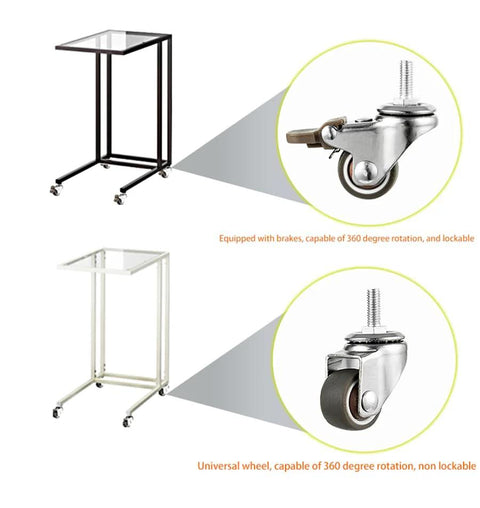 Equipped with brakes, capable of 360 degree rotation, and lockable

Universal wheel, capable of 360 degree rotation, non lockable