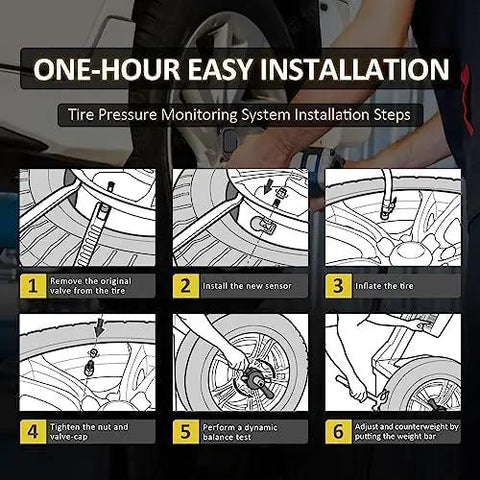 ONE-HOUR EASY INSTALLATION

Tire Pressure Monitoring System Installation Steps

1 Remove the original valve from the tire

2 Install the new sensor

3 Inflate the tire

4 Tighten the nut and valve-cap

5 Perform a dynamic balance test

6 Adjust and counterweight by putting the weight bar