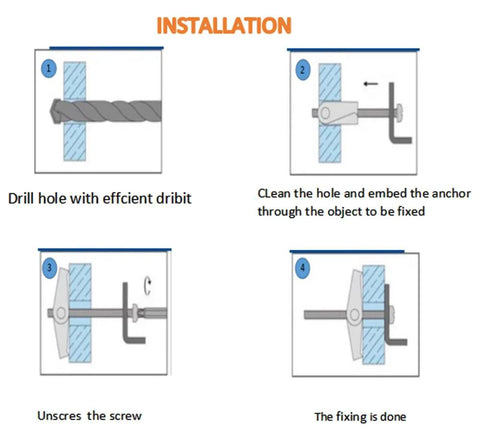 INSTALLATION

1

Drill hole with effcient dribit

2

CLean the hole and embed the anchor through the object to be fixed

3

Unscres the screw

4

The fixing is done