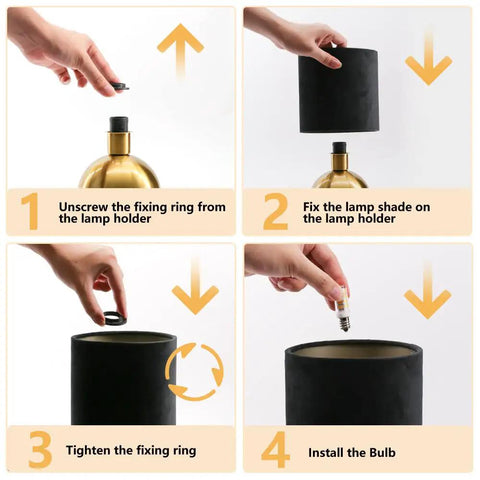 1 Unscrew the fixing ring from the lamp holder

2 Fix the lamp shade on the lamp holder

3 Tighten the fixing ring

4 Install the Bulb