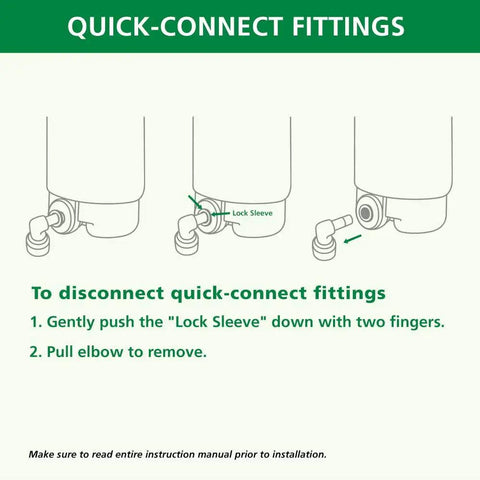 QUICK-CONNECT FITTINGS

Lock Sleeve

To disconnect quick-connect fittings

1. Gently push the "Lock Sleeve" down with two fingers.

2. Pull elbow to remove.

Make sure to read entire instruction manual prior to installation.