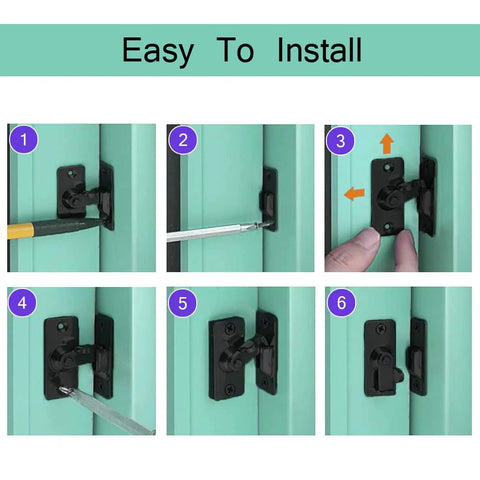 Easy To Install

1

2

3

4

5

6