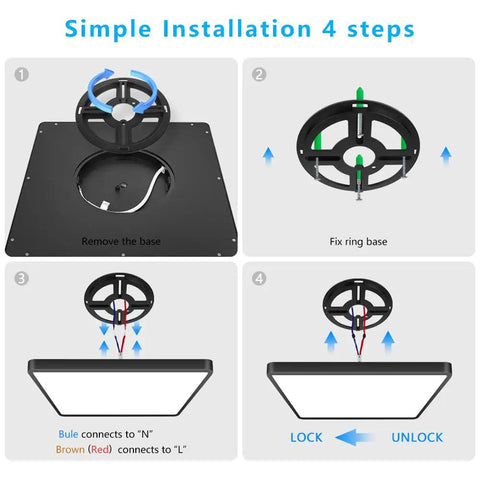 Simple Installation 4 steps

1

Remove the base

2

Fix ring base

3

Bule connects to "N"
Brown (Red) connects to "L"

4

LOCK UNLOCK