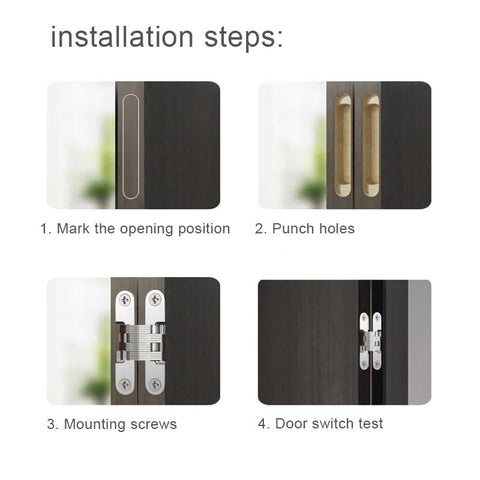 installation steps:

1. Mark the opening position

2. Punch holes

3. Mounting screws

4. Door switch test