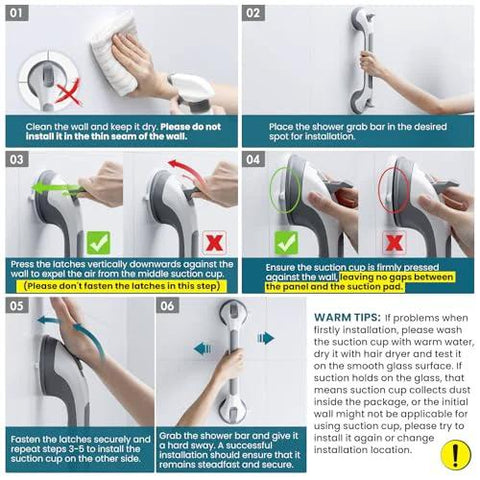 01

Clean the wall and keep it dry. Please do not install it in the thin seam of the wall.

02

Place the shower grab bar in the desired spot for installation.

03

Press the latches vertically downwards against the wall to expel the air from the middle suction cup.
(Please don't fasten the latches in this step)

04

Ensure the suction cup is firmly pressed against the wall, leaving no gaps between the panel and the suction pad.

05

Fasten the latches securely and repeat steps 3-5 to install the suction cup on the other side.

06

Grab the shower bar and give it a hard sway. A successful installation should ensure that it remains steadfast and secure.

WARM TIPS: If problems when firstly installation, please wash the suction cup with warm water, dry it with hair dryer and test it on the smooth glass surface. If suction holds on the glass, that means suction cup collects dust inside the package, or the initial wall might not be applicable for using suction cup, please try to install it again or change installation location.

!