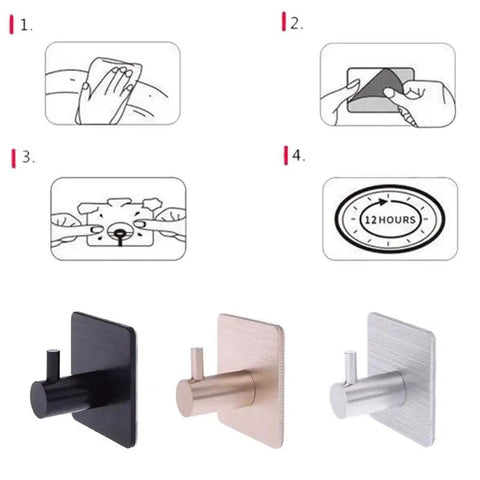 1.

2.

3.

4.

12 HOURS