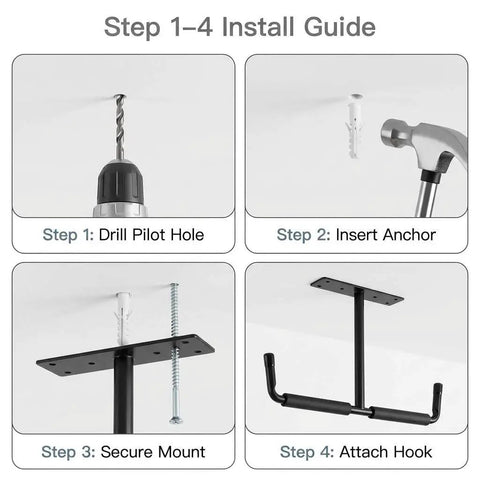 Step 1–4 Install Guide

Step 1: Drill Pilot Hole

Step 2: Insert Anchor

Step 3: Secure Mount

Step 4: Attach Hook