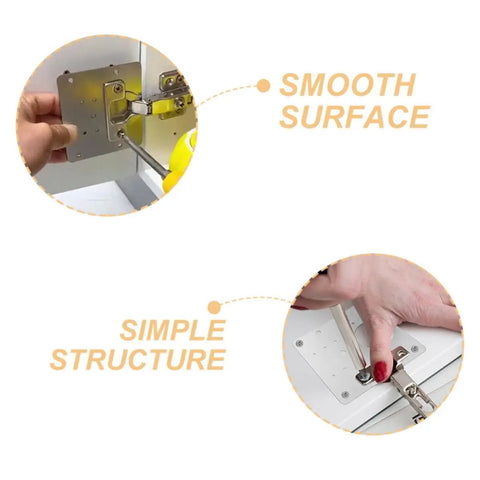 SMOOTH SURFACE

SIMPLE STRUCTURE