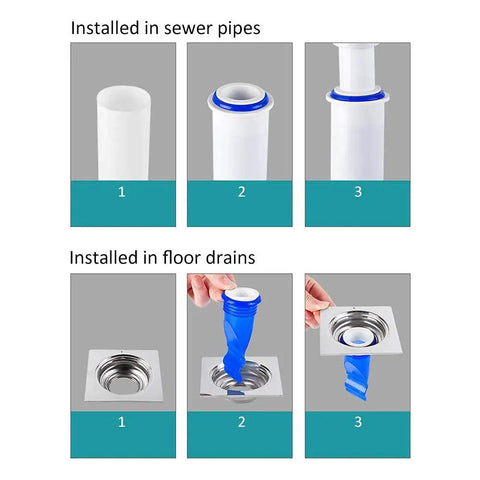 Installed in sewer pipes

1

2

3

Installed in floor drains

1

2

3