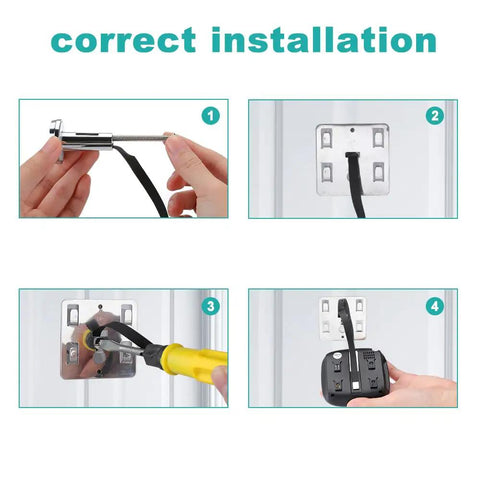 correct installation

1

2

3

4