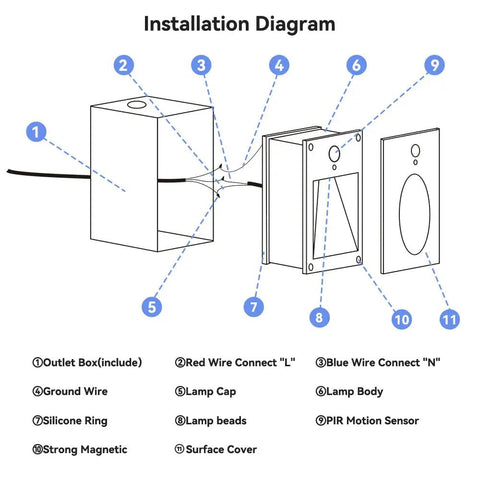 Installation Diagram

2
3
4
6
9
1
5
7
8
10
11

①Outlet Box(include)
②Red Wire Connect "L"
③Blue Wire Connect "N"
④Ground Wire
⑤Lamp Cap
⑥Lamp Body
⑦Silicone Ring
⑧Lamp beads
⑨PIR Motion Sensor
⑩Strong Magnetic
⑪Surface Cover