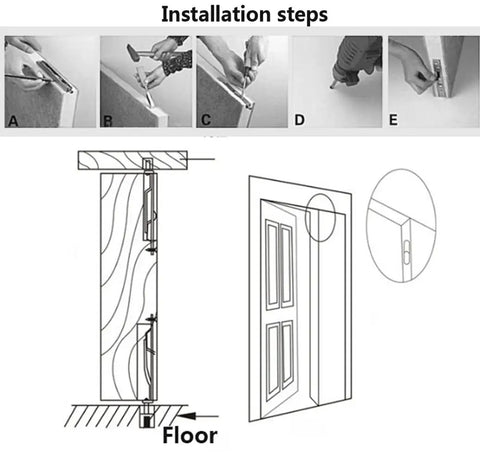 Installation steps

A

B

C

D

E

Floor