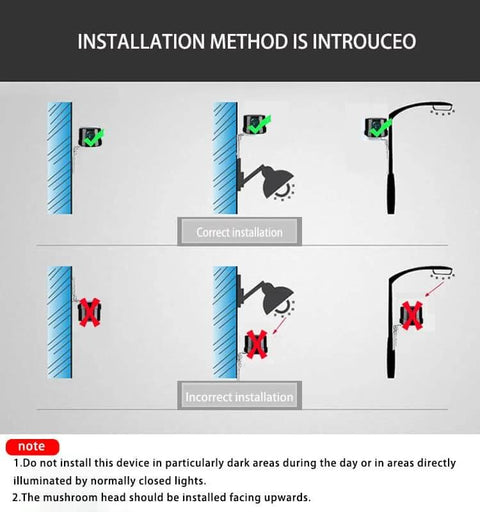 INSTALLATION METHOD IS INTROUCEO

Correct installation

Incorrect installation

note

1.Do not install this device in particularly dark areas during the day or in areas directly illuminated by normally closed lights.

2.The mushroom head should be installed facing upwards.