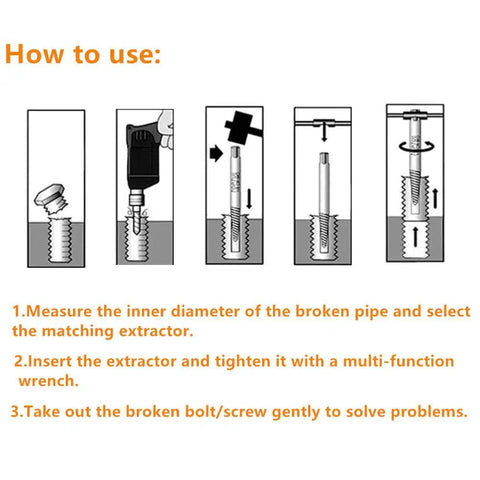 How to use:

1.Measure the inner diameter of the broken pipe and select the matching extractor.

2.Insert the extractor and tighten it with a multi-function wrench.

3.Take out the broken bolt/screw gently to solve problems.