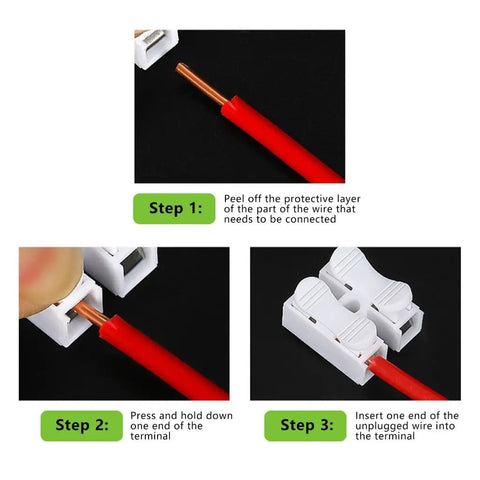 Step 1:

Peel off the protective layer of the part of the wire that needs to be connected

Step 2:

Press and hold down one end of the terminal

Step 3:

Insert one end of the unplugged wire into the terminal