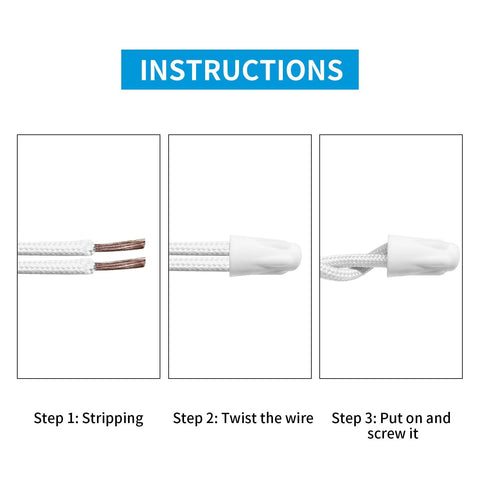 INSTRUCTIONS

Step 1: Stripping

Step 2: Twist the wire

Step 3: Put on and screw it