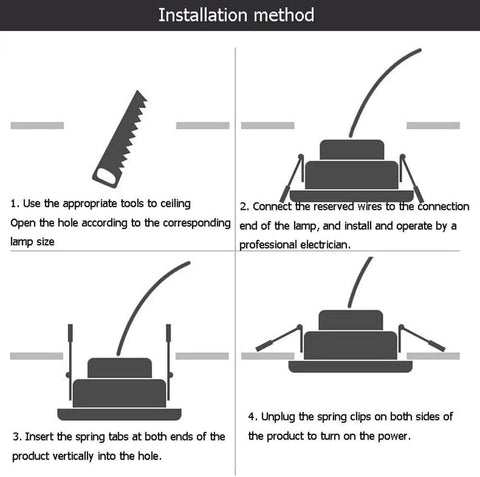 Installation method

1. Use the appropriate tools to ceiling
Open the hole according to the corresponding lamp size

2. Connect the reserved wires to the connection end of the lamp, and install and operate by a professional electrician.

3. Insert the spring tabs at both ends of the product vertically into the hole.

4. Unplug the spring clips on both sides of the product to turn on the power.