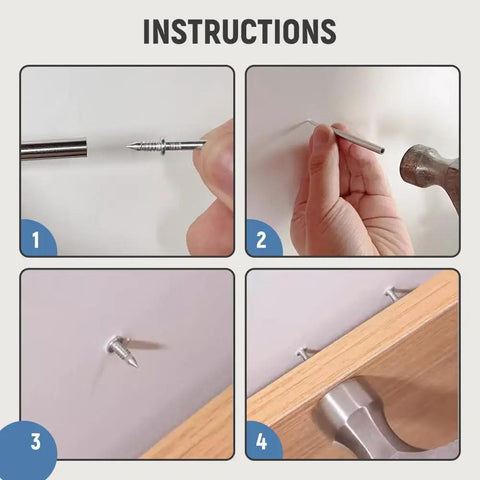 INSTRUCTIONS

1

2

3

4