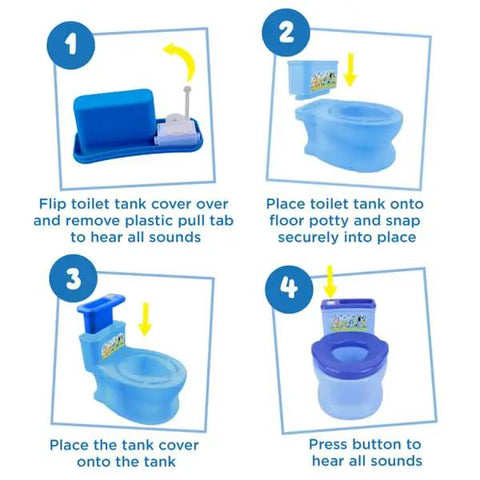 1

Flip toilet tank cover over and remove plastic pull tab to hear all sounds

2

Place toilet tank onto floor potty and snap securely into place

3

Place the tank cover onto the tank

4

Press button to hear all sounds